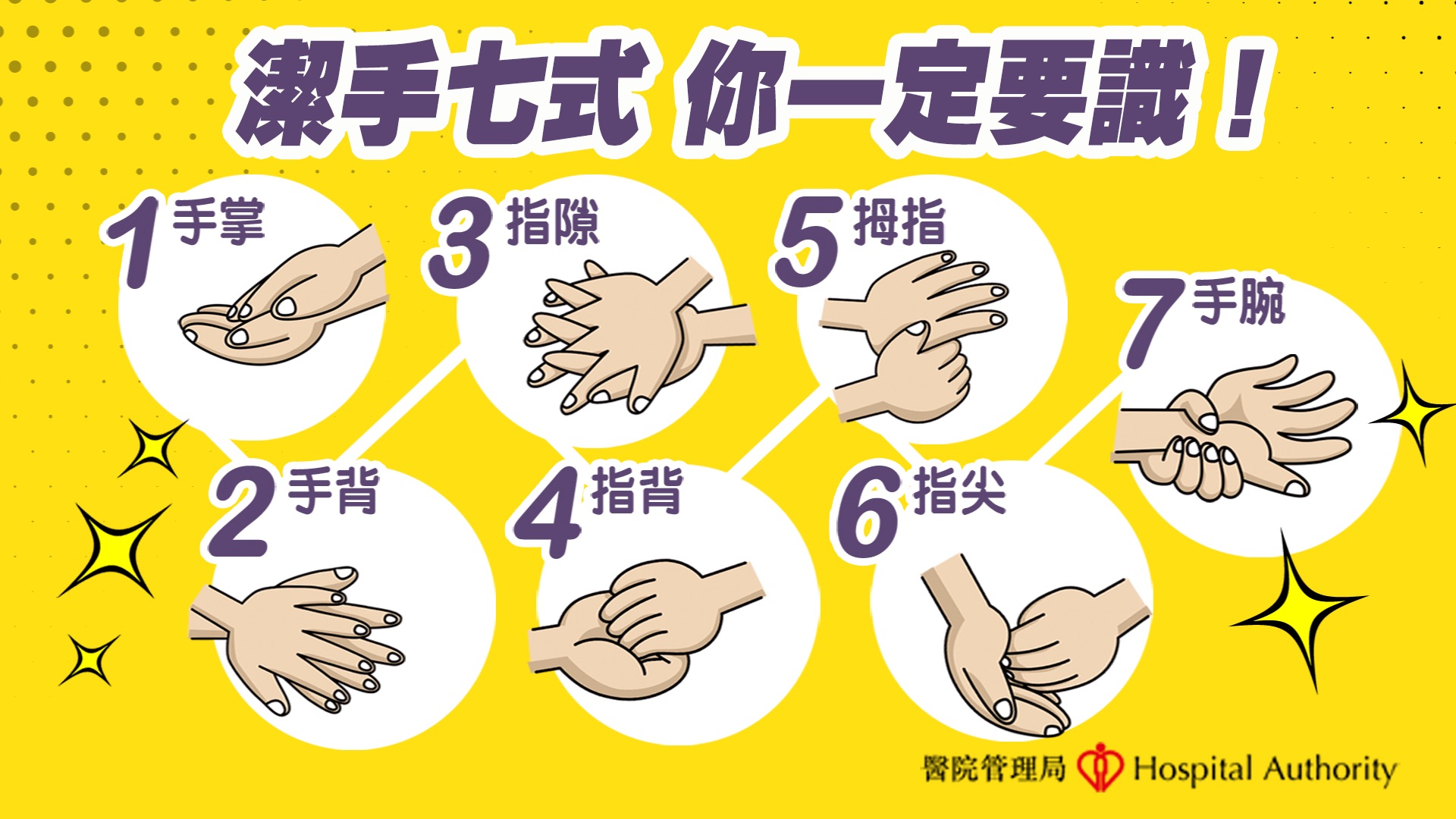 潔手七式 你一定要識！

1 手掌

2 手背

3 指隙

4 指背

5 拇指

6 指尖

7 手腕

醫院管理局 Hospital Authority