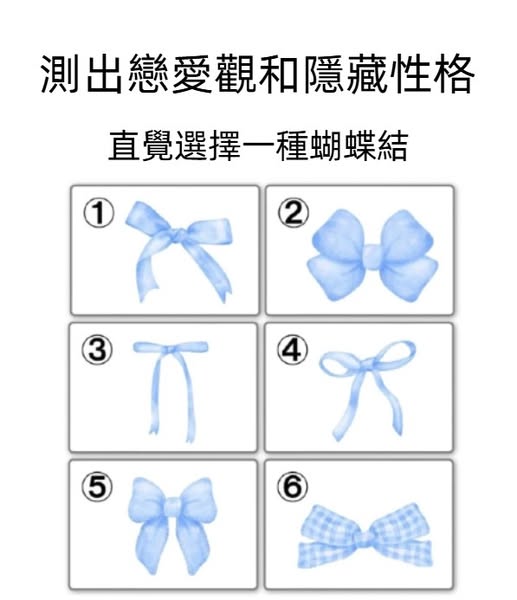 測出戀愛觀和隱藏性格

直覺選擇一種蝴蝶結

①

②

③

④

⑤

⑥